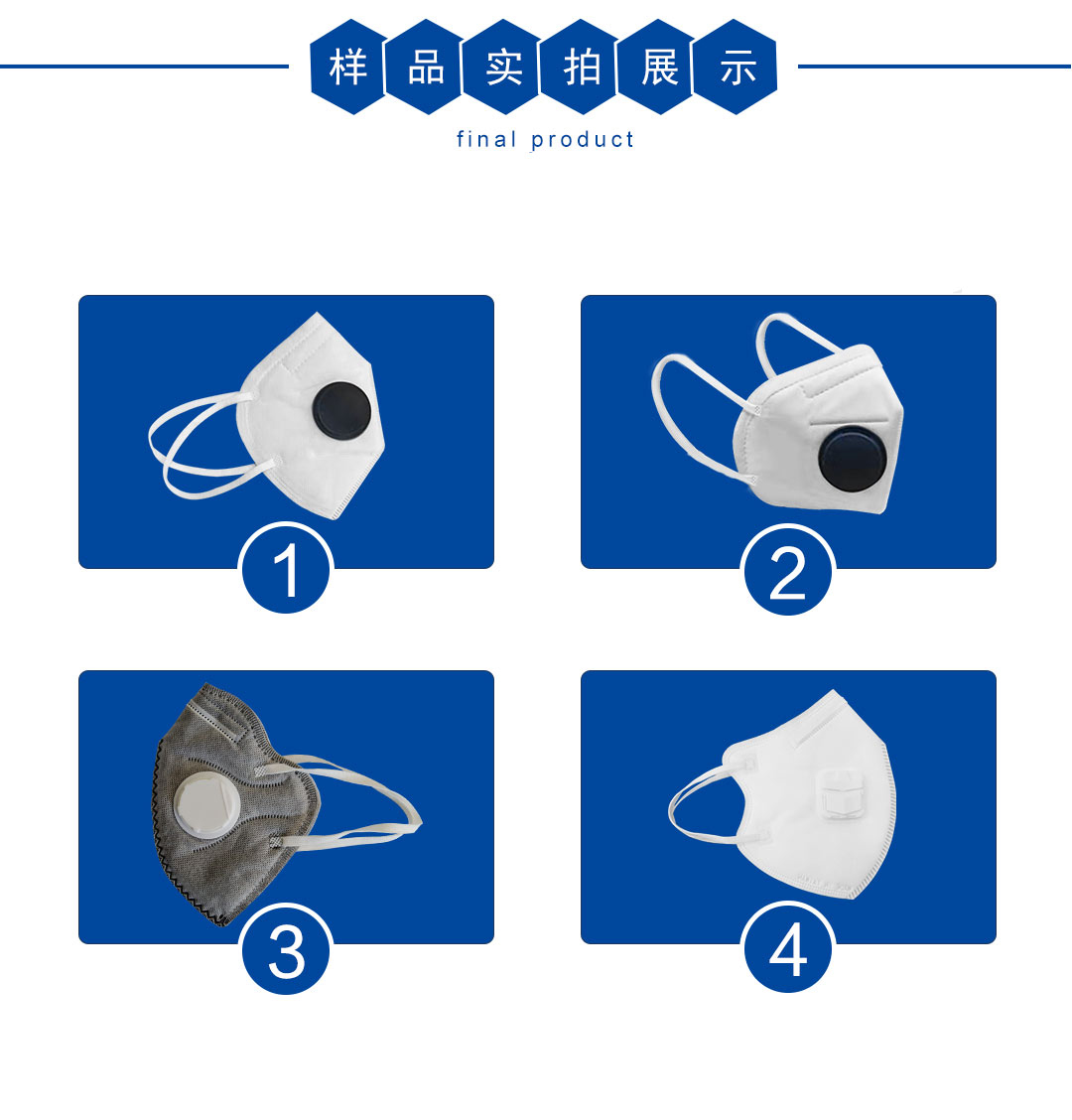 样品实拍展示
final product

1

2

3

4