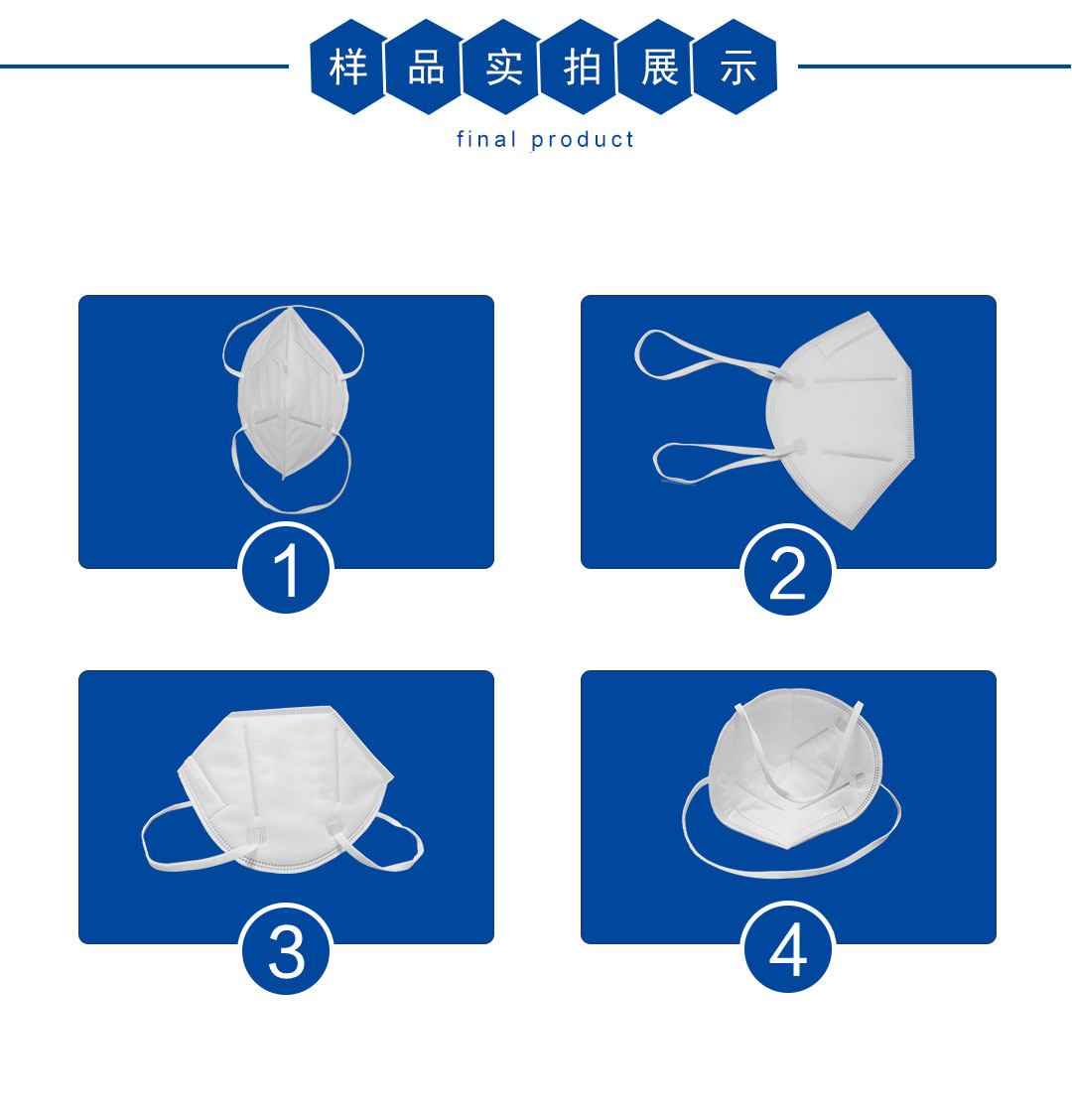 样品实拍展示

final product

1

2

3

4