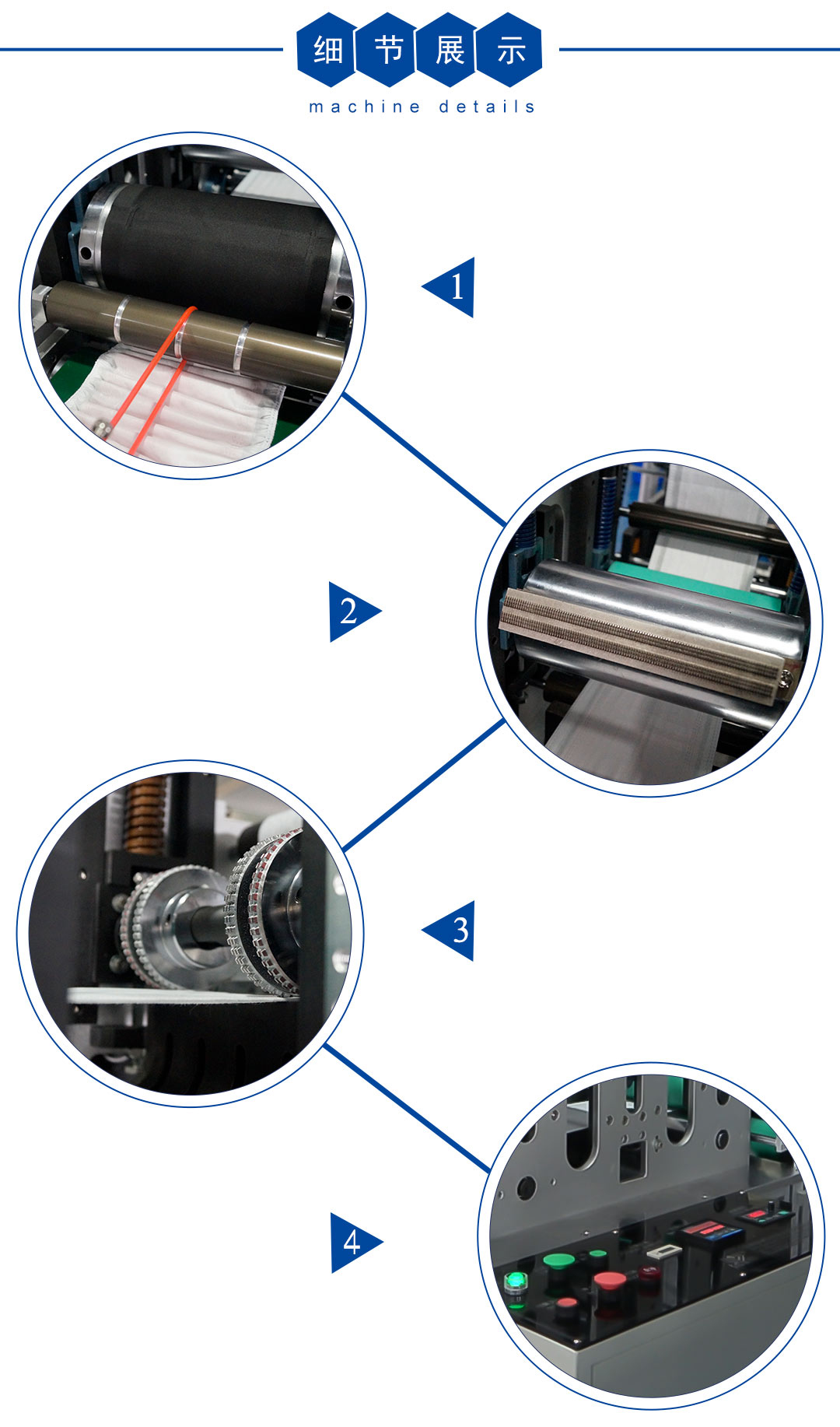 细节展示
machine details

1

2

3

4