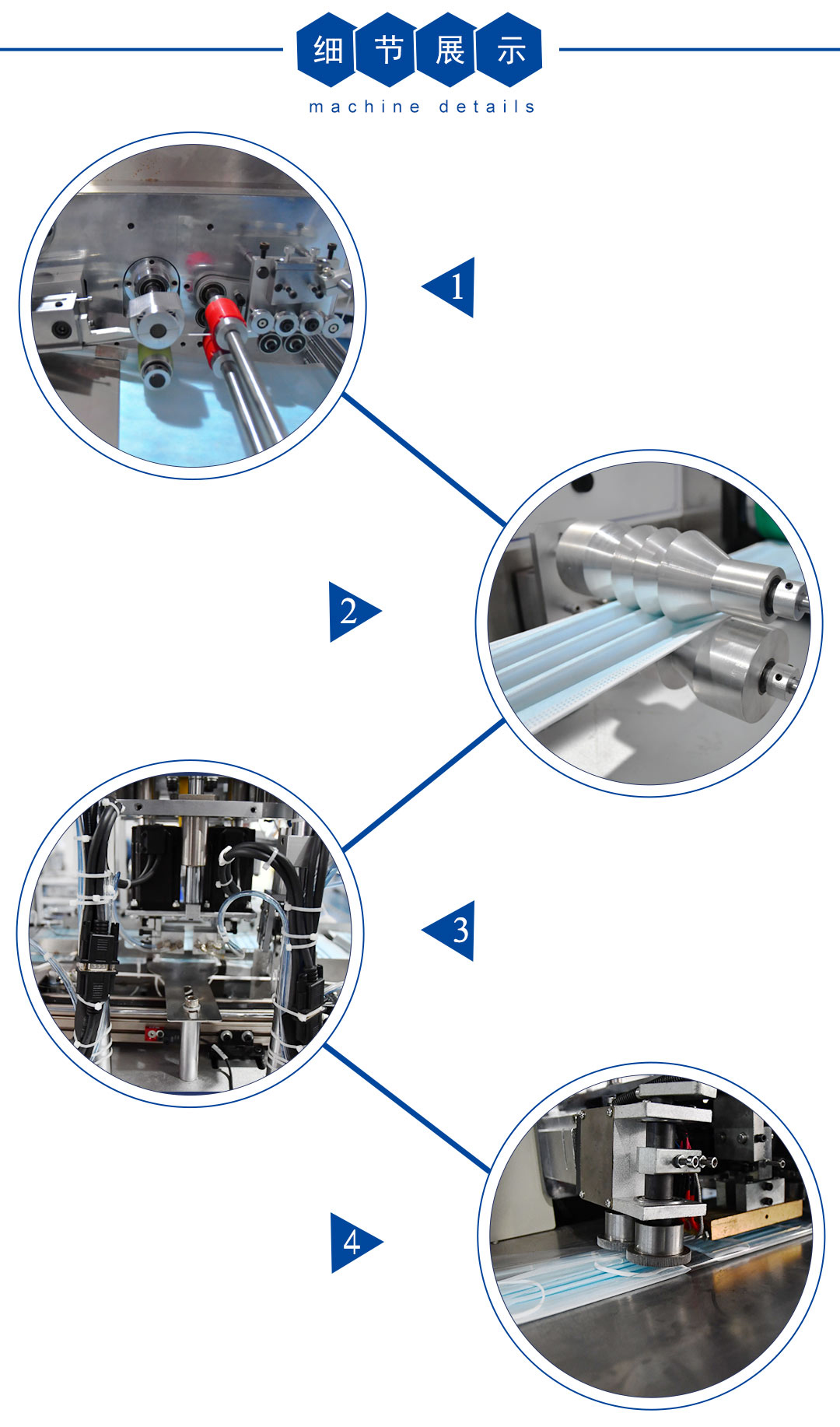 细节展示
machine details

1

2

3

4