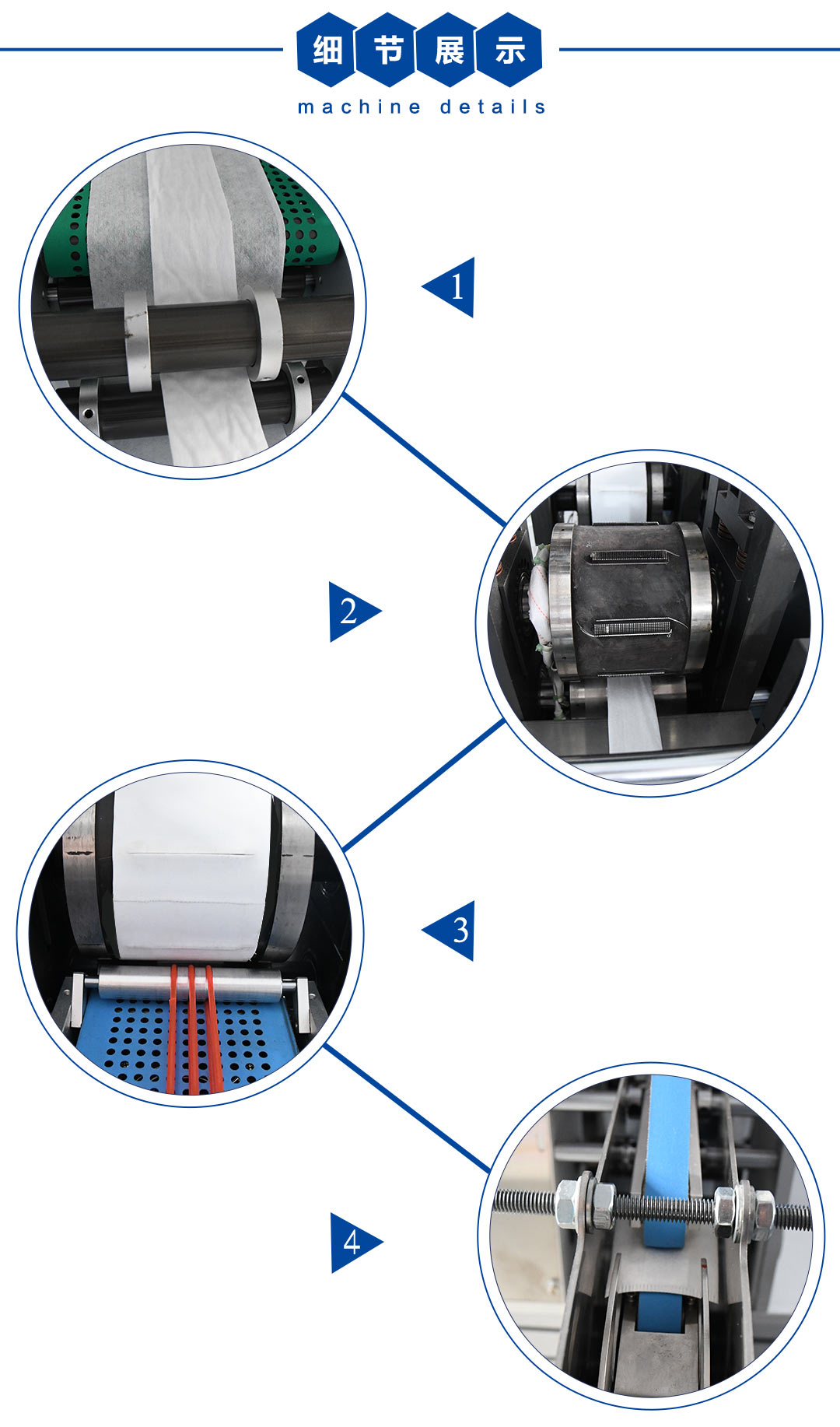 细节展示

machine details

1

2

3

4